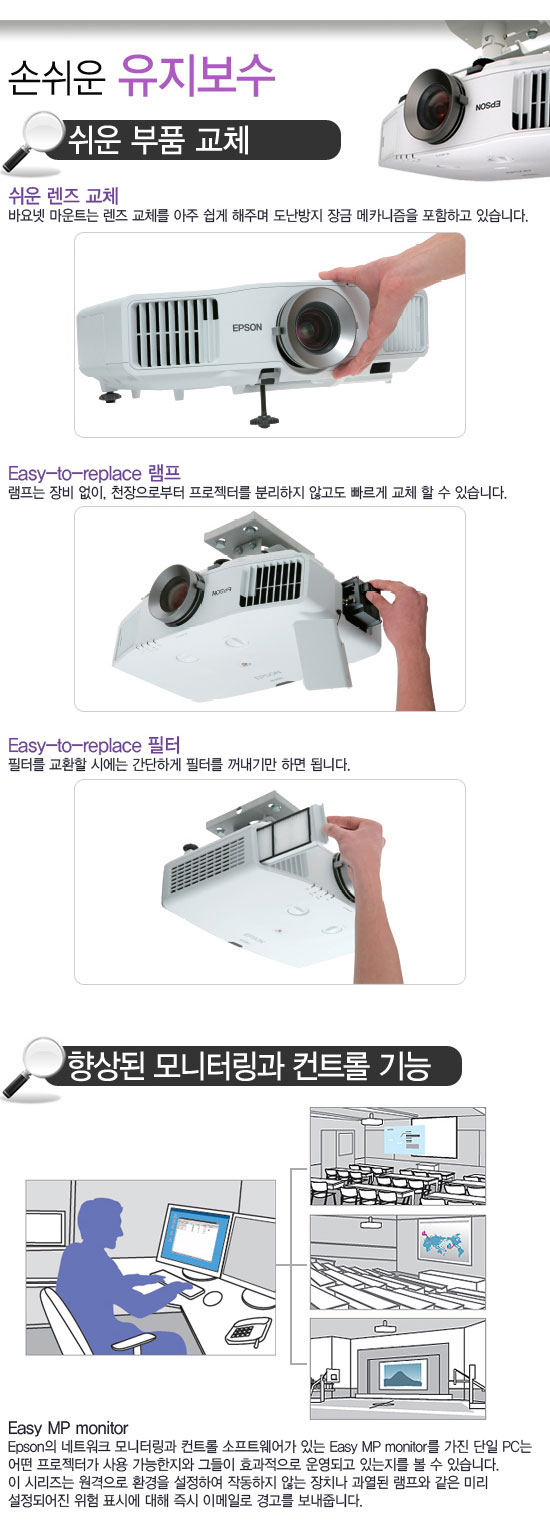 손쉬운 유지보수

EPSON

쉬운 부품 교체

쉬운 렌즈 교체
바요넷 마운트는 렌즈 교체를 아주 쉽게 해주며 도난방지 장금 메카니즘을 포함하고 있습니다.

EPSON

Easy-to-replace 램프
램프는 장비 없이, 천장으로부터 프로젝터를 분리하지 않고도 빠르게 교체 할 수 있습니다.

EPSON

Easy-to-replace 필터
필터를 교환할 시에는 간단하게 필터를 꺼내기만 하면 됩니다.

향상된 모니터링과 컨트롤 기능

Easy MP monitor
Epson의 네트워크 모니터링과 컨트롤 소프트웨어가 있는 Easy MP monitor를 가진 단일 PC는 어떤 프로젝터가 사용 가능한지와 그들이 효과적으로 운영되고 있는지를 볼 수 있습니다.
이 시리즈는 원격으로 환경을 설정하여 작동하지 않는 장치나 과열된 램프와 같은 미리 설정되어진 위험 표시에 대해 즉시 이메일로 경고를 보내줍니다.